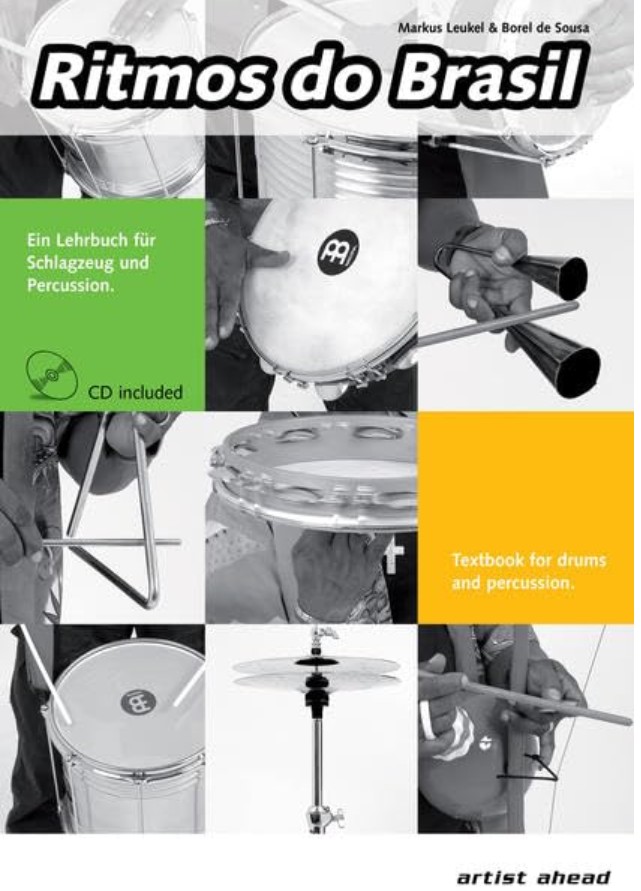 Markus Leukel & Borel de Sousa

Ritmos do Brasil

Ein Lehrbuch für Schlagzeug und Percussion.

CD included

Textbook for drums and percussion.

artist ahead